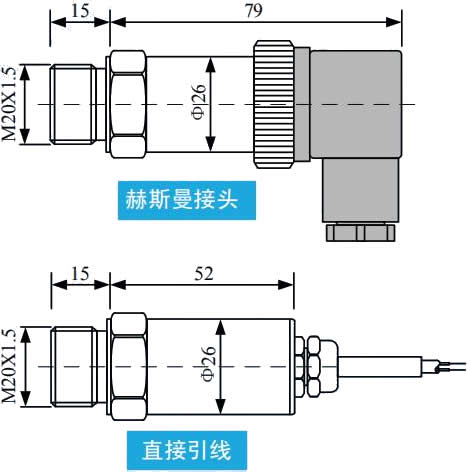 15

79

M20X1.5

Φ26

赫斯曼接头

15

52

M20X1.5

Φ26

直接引线